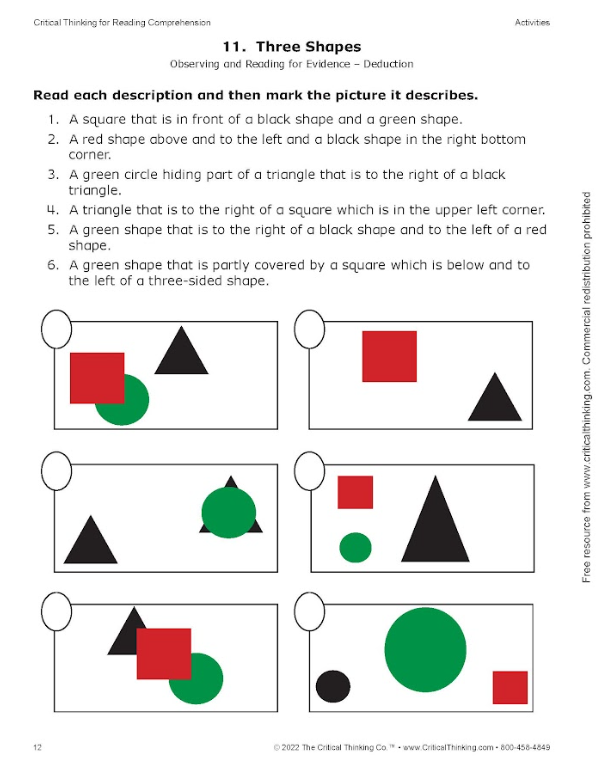 Critical Thinking for Reading Comprehension

Activities

11. Three Shapes

Observing and Reading for Evidence – Deduction

Read each description and then mark the picture it describes.

1. A square that is in front of a black shape and a green shape.
2. A red shape above and to the left and a black shape in the right bottom corner.
3. A green circle hiding part of a triangle that is to the right of a black triangle.
4. A triangle that is to the right of a square which is in the upper left corner.
5. A green shape that is to the right of a black shape and to the left of a red shape.
6. A green shape that is partly covered by a square which is below and to the left of a three-sided shape.

Free resource from www.criticalthinking.com. Commercial redistribution prohibited

12

© 2022 The Critical Thinking Co.™ • www.CriticalThinking.com • 800-458-4849