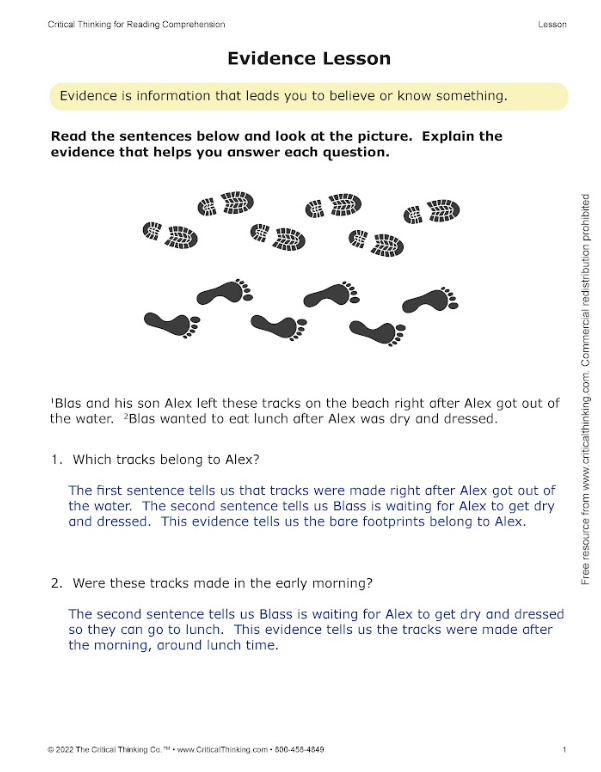 Critical Thinking for Reading Comprehension

Lesson

Evidence Lesson

Evidence is information that leads you to believe or know something.

Read the sentences below and look at the picture. Explain the evidence that helps you answer each question.

$^1$Blas and his son Alex left these tracks on the beach right after Alex got out of the water. $^2$Blas wanted to eat lunch after Alex was dry and dressed.

1. Which tracks belong to Alex?

The first sentence tells us that tracks were made right after Alex got out of the water. The second sentence tells us Blass is waiting for Alex to get dry and dressed. This evidence tells us the bare footprints belong to Alex.

2. Were these tracks made in the early morning?

The second sentence tells us Blass is waiting for Alex to get dry and dressed so they can go to lunch. This evidence tells us the tracks were made after the morning, around lunch time.

Free resource from www.criticalthinking.com. Commercial redistribution prohibited

© 2022 The Critical Thinking Co.™ • www.CriticalThinking.com • 800-458-4849

1